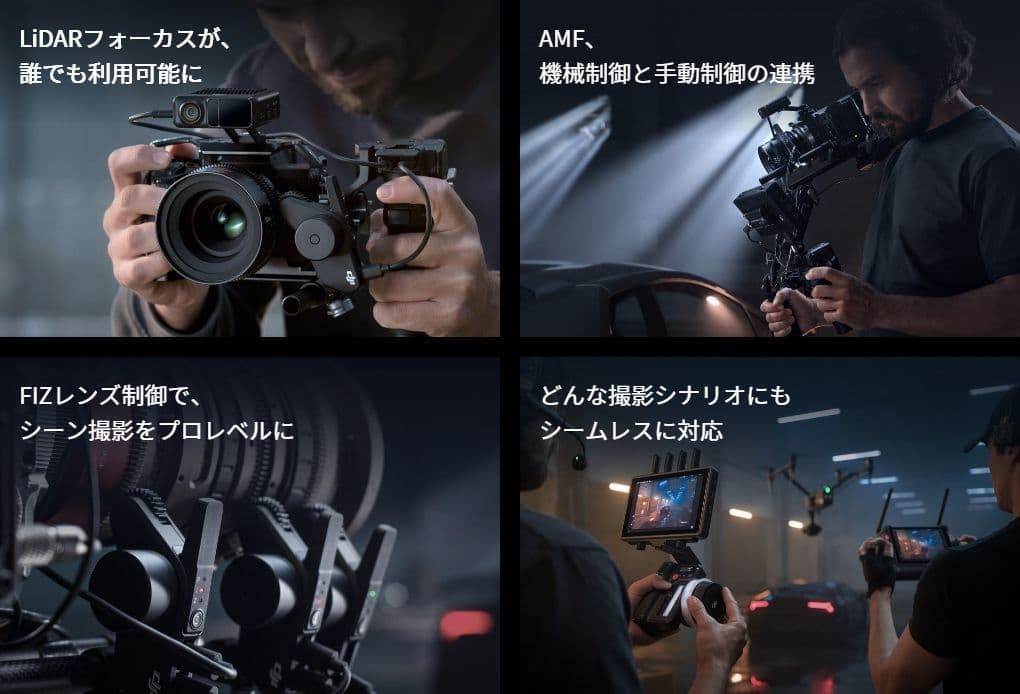 LiDARフォーカスが、
誰でも利用可能に

AMF、
機械制御と手動制御の連携

FIZレンズ制御で、
シーン撮影をプロレベルに

どんな撮影シナリオにも
シームレスに対応